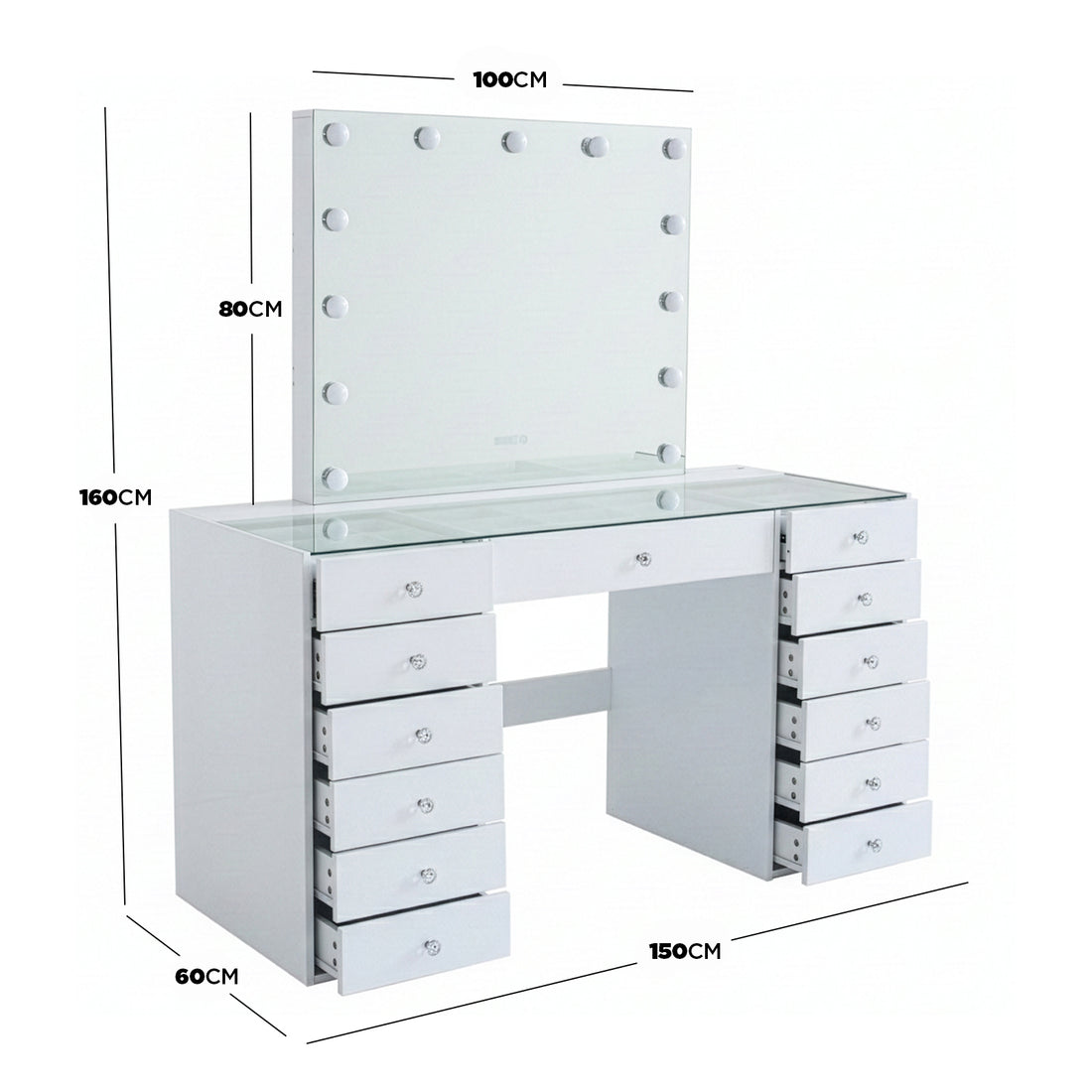 100CM

80CM

160CM

60CM

150CM